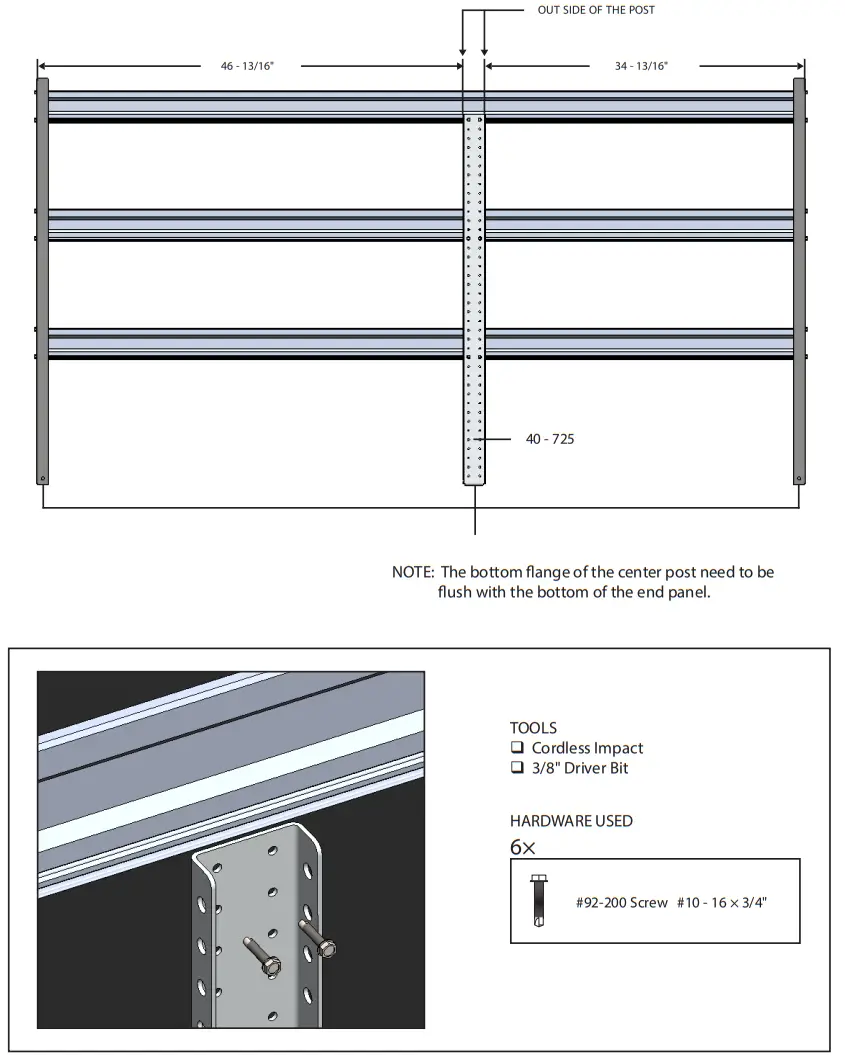 OUT SIDE OF THE POST

46 - 13/16"

34 - 13/16"

40 - 725

NOTE: The bottom flange of the center post need to be flush with the bottom of the end panel.

TOOLS
❑ Cordless Impact
❑ 3/8" Driver Bit

HARDWARE USED
6×

#92-200 Screw #10 - 16 × 3/4"