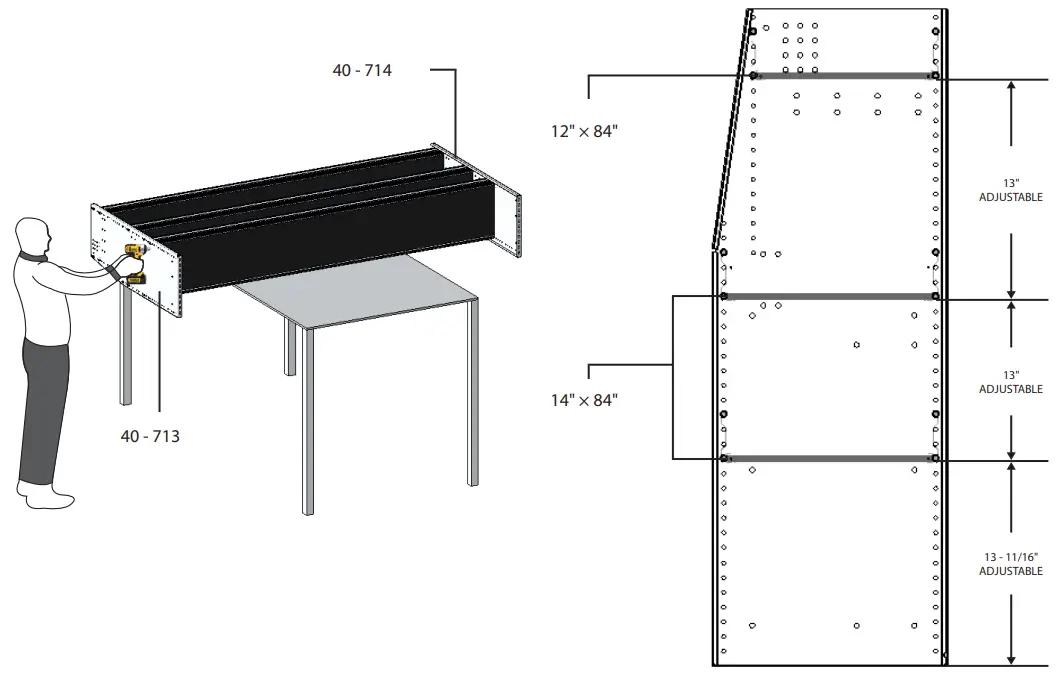 40 - 714

40 - 713

12" × 84"

14" × 84"

13" ADJUSTABLE

13" ADJUSTABLE

13 - 11/16" ADJUSTABLE