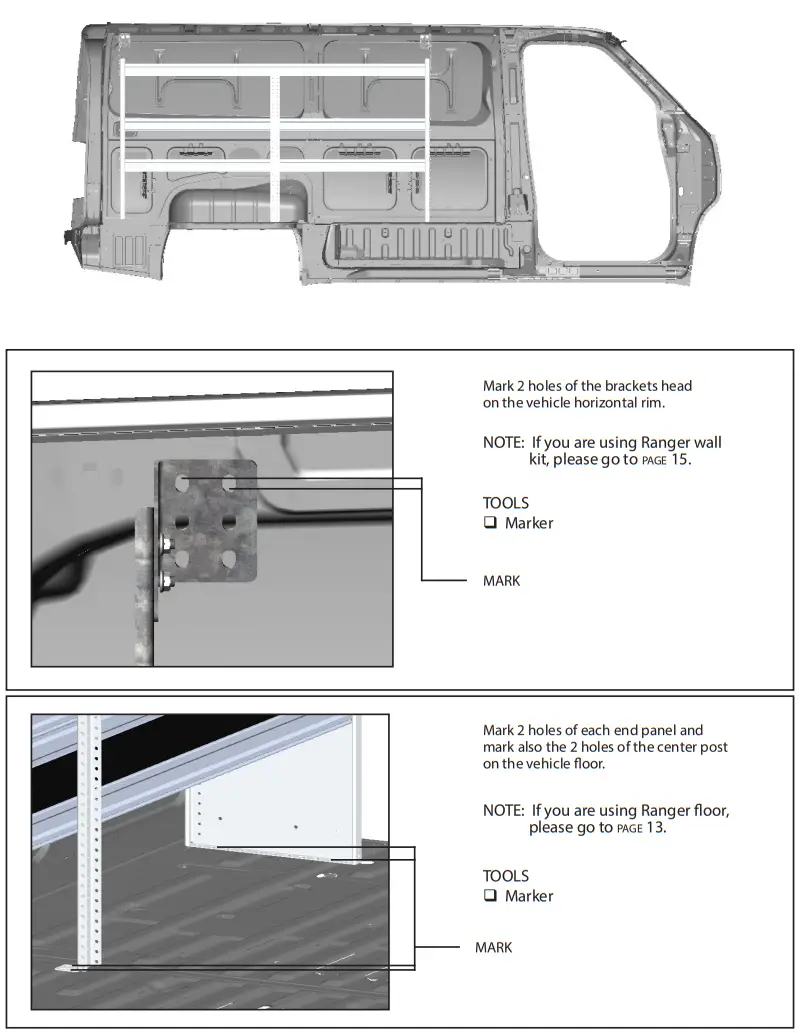 Mark 2 holes of the brackets head on the vehicle horizontal rim.

NOTE: If you are using Ranger wall kit, please go to PAGE 15.

TOOLS
❑ Marker

MARK

Mark 2 holes of each end panel and mark also the 2 holes of the center post on the vehicle floor.

NOTE: If you are using Ranger floor, please go to PAGE 13.

TOOLS
❑ Marker

MARK