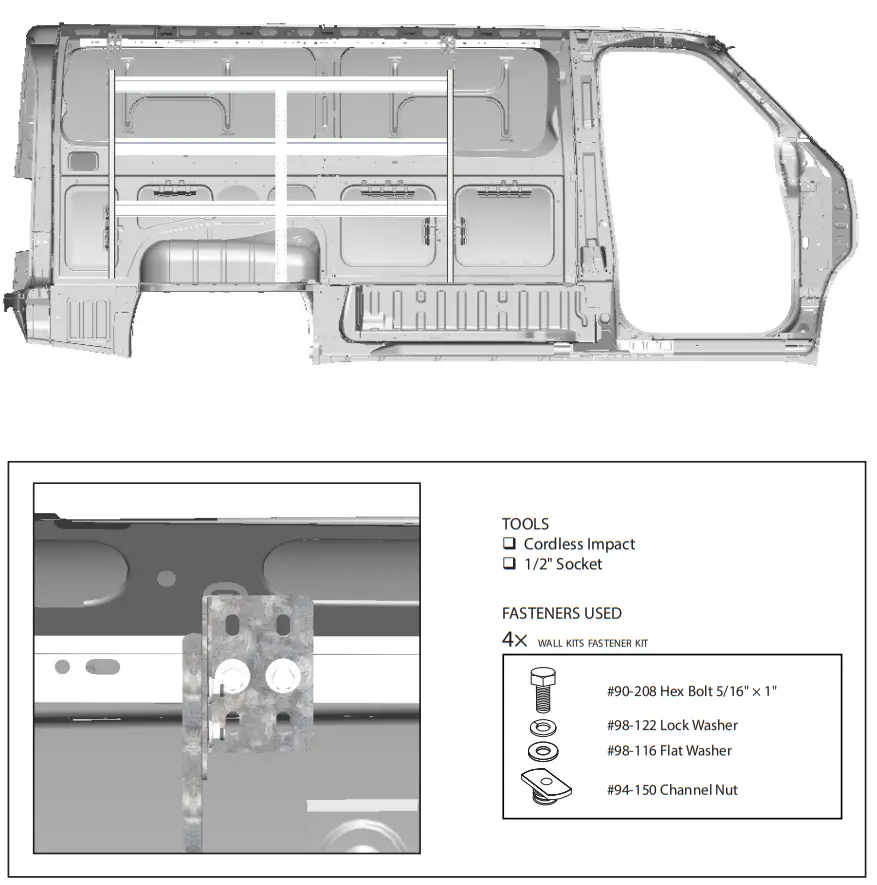 TOOLS
❑ Cordless Impact
❑ 1/2" Socket

FASTENERS USED
4× WALL KITS FASTENER KIT

#90-208 Hex Bolt 5/16" × 1"
#98-122 Lock Washer
#98-116 Flat Washer
#94-150 Channel Nut