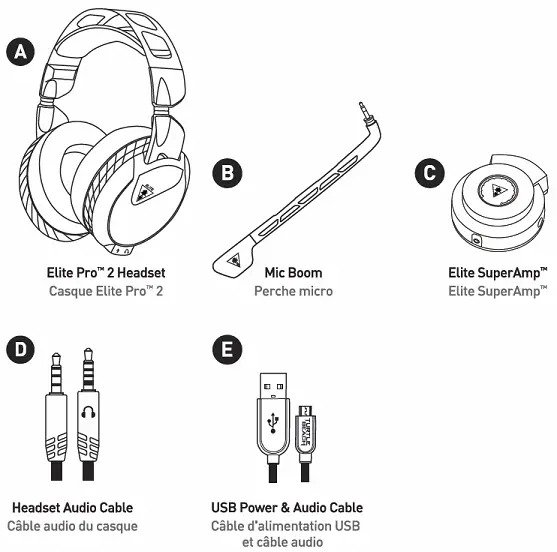 A

Elite Pro™ 2 Headset
Casque Elite Pro™ 2

B

Mic Boom
Perche micro

C

Elite SuperAmp™
Elite SuperAmp™

D

Headset Audio Cable
Câble audio du casque

E

TURTLE BEACH

USB Power & Audio Cable
Câble d'alimentation USB et câble audio