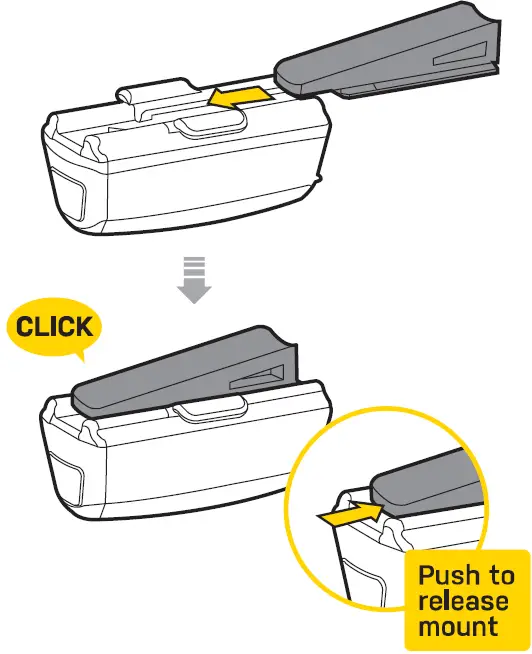 CLICK

Push to release mount