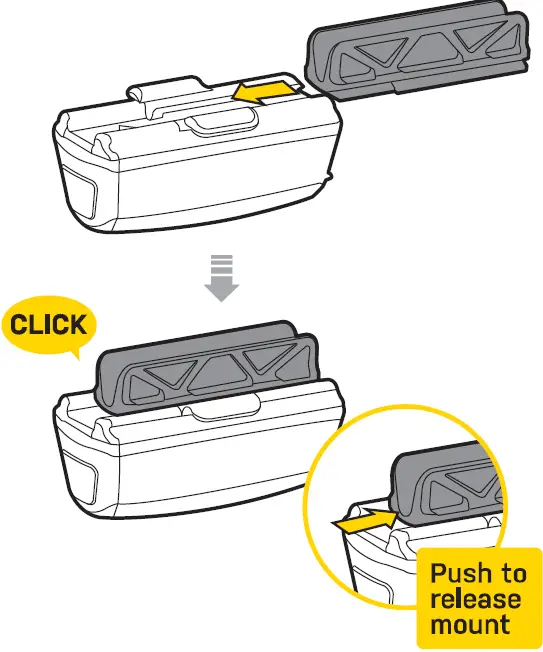 CLICK

Push to release mount