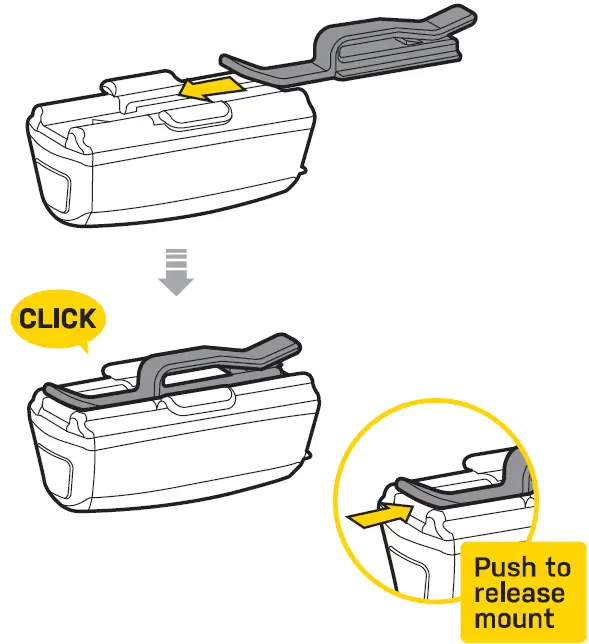 CLICK

Push to release mount