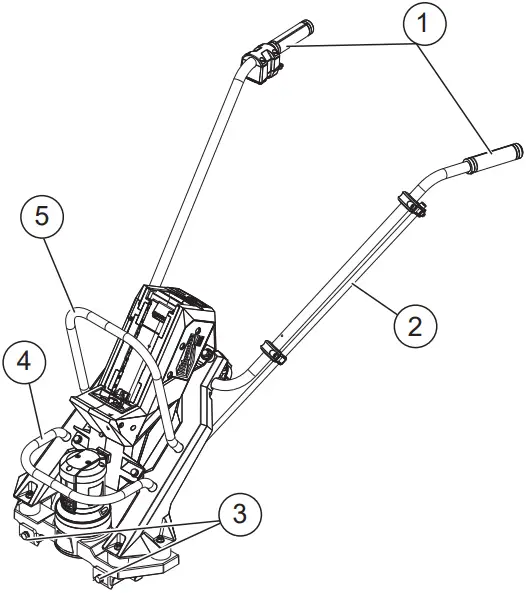 1
5
2
4
3