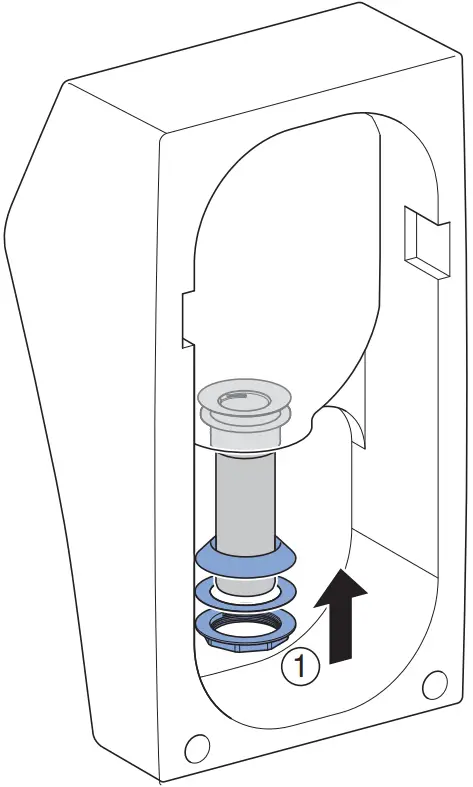 1