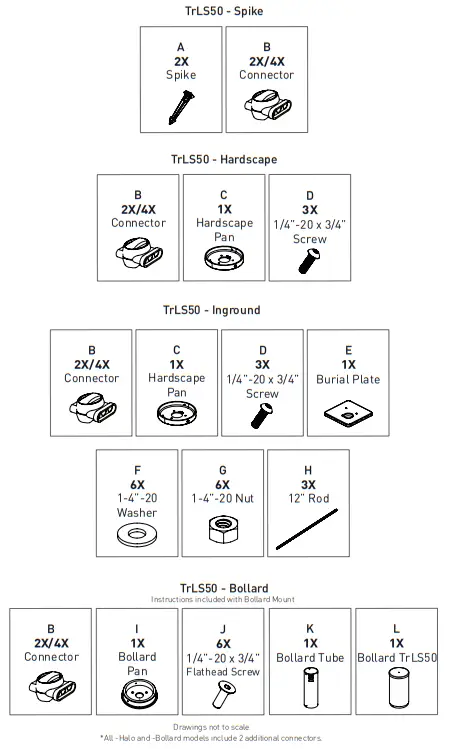 TrLS50 - Spike

A
2X
Spike

B
2X/4X
Connector

TrLS50 - Hardscape

B
2X/4X
Connector

C
1X
Hardscape Pan

D
3X
1/4"-20 x 3/4" Screw

TrLS50 - Inground

B
2X/4X
Connector

C
1X
Hardscape Pan

D
3X
1/4"-20 x 3/4" Screw

E
1X
Burial Plate

F
6X
1-4"-20 Washer

G
6X
1-4"-20 Nut

H
3X
12" Rod

TrLS50 - Bollard
Instructions included with Bollard Mount

B
2X/4X
Connector

I
1X
Bollard Pan

J
6X
1/4"-20 x 3/4" Flathead Screw

K
1X
Bollard Tube

L
1X
Bollard TrLS50

Drawings not to scale
*All -Halo and -Bollard models include 2 additional connectors.