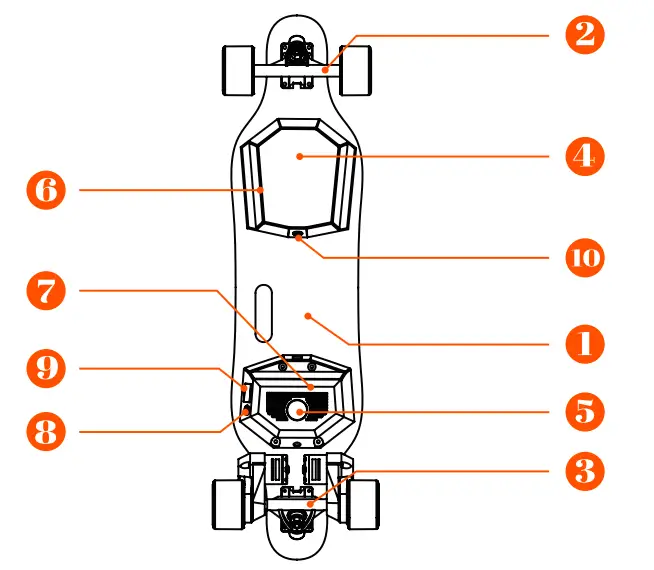 2
4
6
10
7
1
9
5
8
3