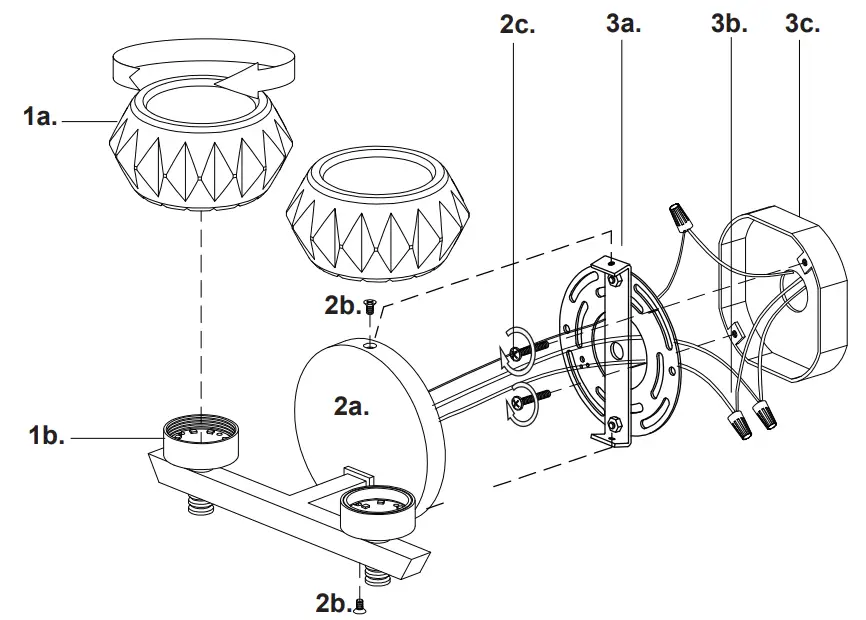 2c.
3a.
3b.
3c.
1a.
2b.
2a.
1b.
2b.