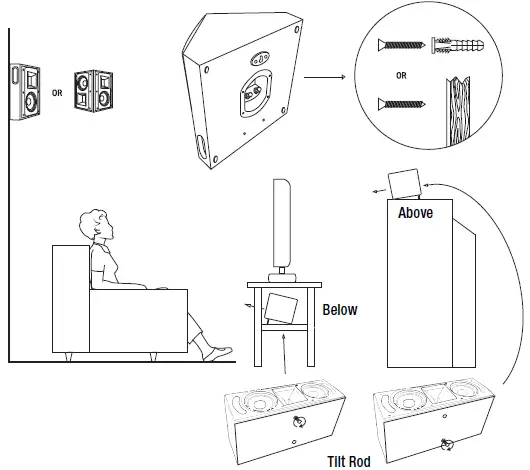 OR

OR

Above

Below

Tilt Rod