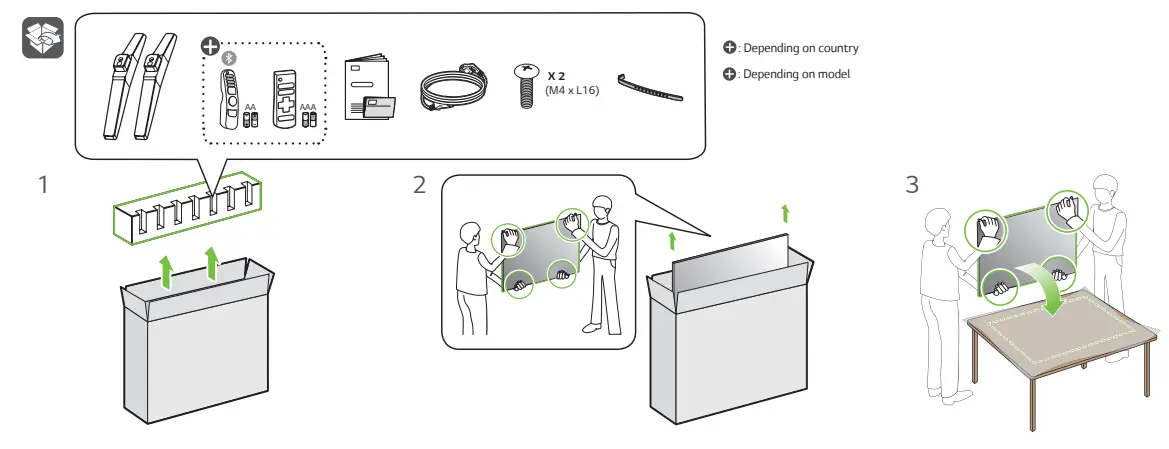 AA

AAA

X 2
(M4 x L16)

: Depending on country

: Depending on model

1

2

3