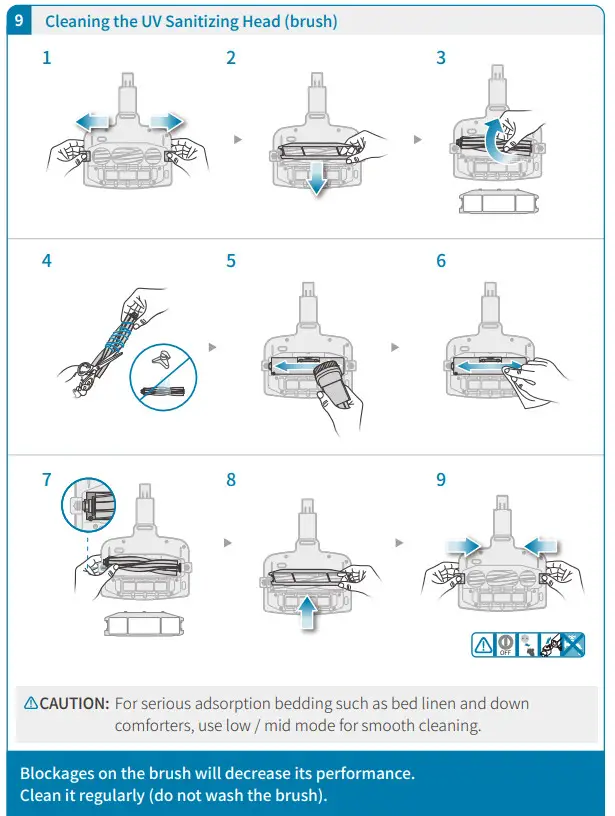 9 Cleaning the UV Sanitizing Head (brush)

1

2

3

4

5

6

7

8

9

OFF

⚠CAUTION: For serious adsorption bedding such as bed linen and down comforters, use low / mid mode for smooth cleaning.

Blockages on the brush will decrease its performance. Clean it regularly (do not wash the brush).