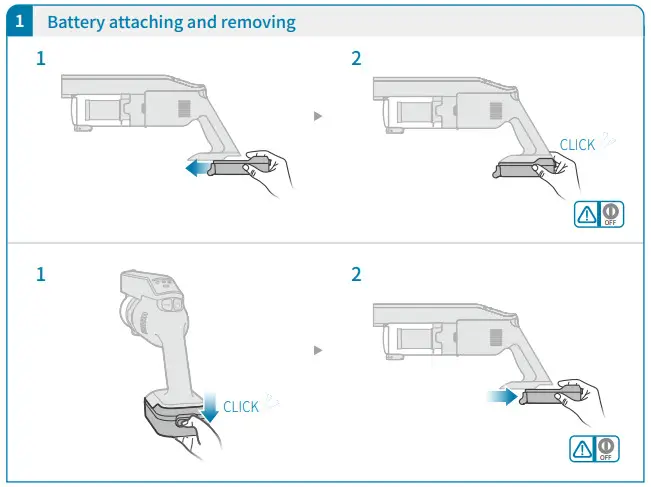 1 Battery attaching and removing

1

2

CLICK

OFF

1

CLICK

2

OFF