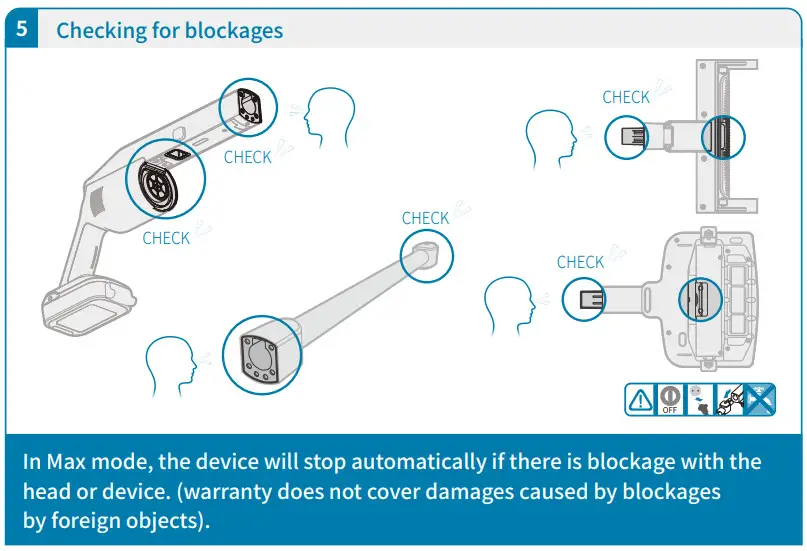 5 Checking for blockages

CHECK

CHECK

CHECK

CHECK

CHECK

OFF

In Max mode, the device will stop automatically if there is blockage with the head or device. (warranty does not cover damages caused by blockages by foreign objects).