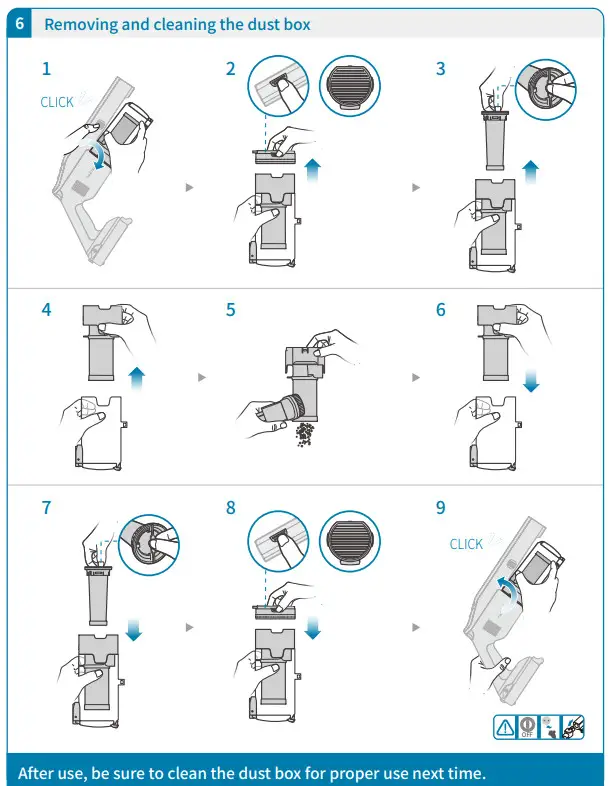 6 Removing and cleaning the dust box

1
CLICK

2

3

4

5

6

7

8

9
CLICK

OFF

After use, be sure to clean the dust box for proper use next time.