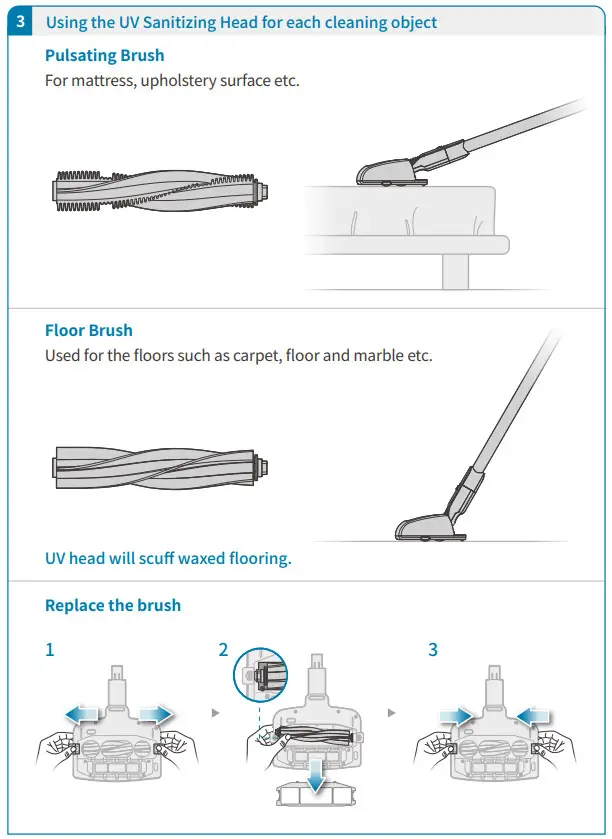 3 Using the UV Sanitizing Head for each cleaning object

Pulsating Brush
For mattress, upholstery surface etc.

Floor Brush
Used for the floors such as carpet, floor and marble etc.

UV head will scuff waxed flooring.

Replace the brush

1

2

3