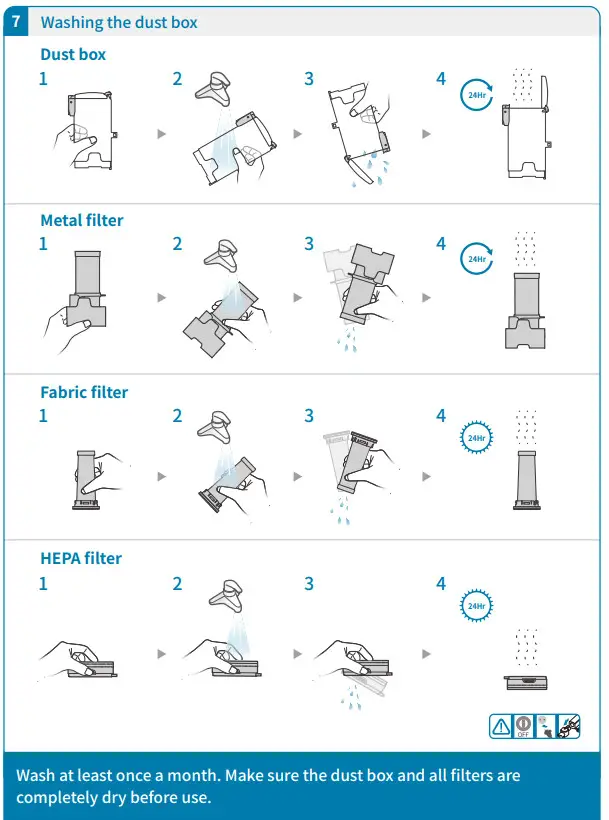 7 Washing the dust box

Dust box

1

2

3

4

24Hr

Metal filter

1

2

3

4

24Hr

Fabric filter

1

2

3

4

24Hr

HEPA filter

1

2

3

4

24Hr

OFF

Wash at least once a month. Make sure the dust box and all filters are completely dry before use.