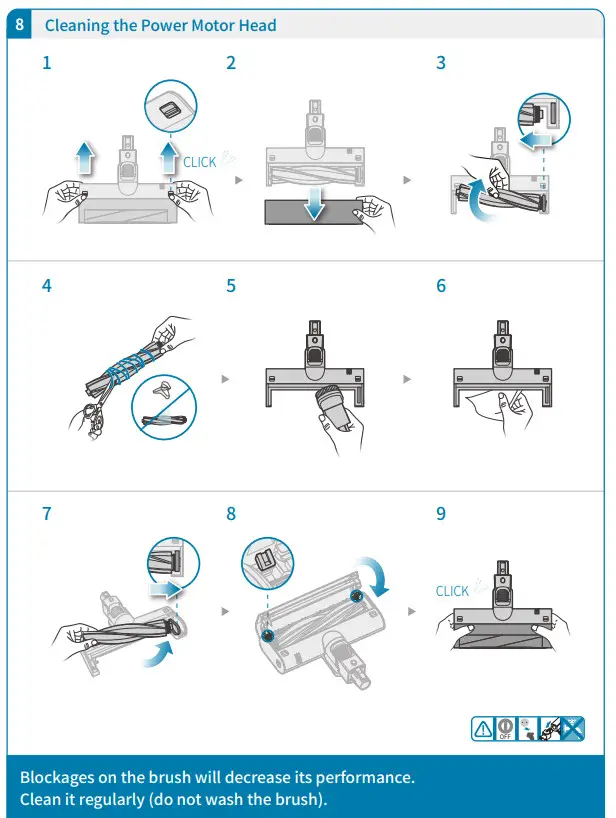 8 Cleaning the Power Motor Head

1

CLICK

2

3

4

5

6

7

8

9

CLICK

OFF

Blockages on the brush will decrease its performance.
Clean it regularly (do not wash the brush).