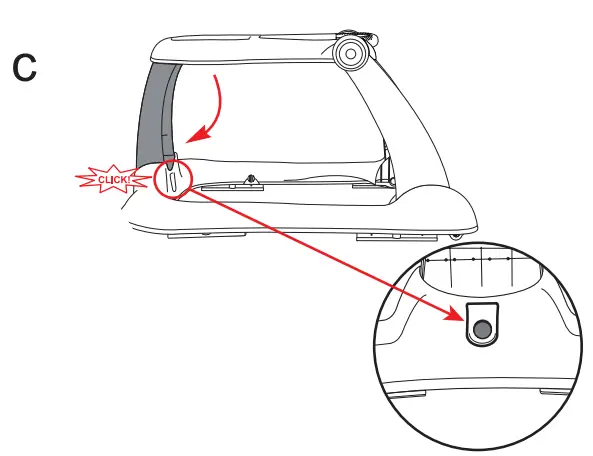 C

CLICK!