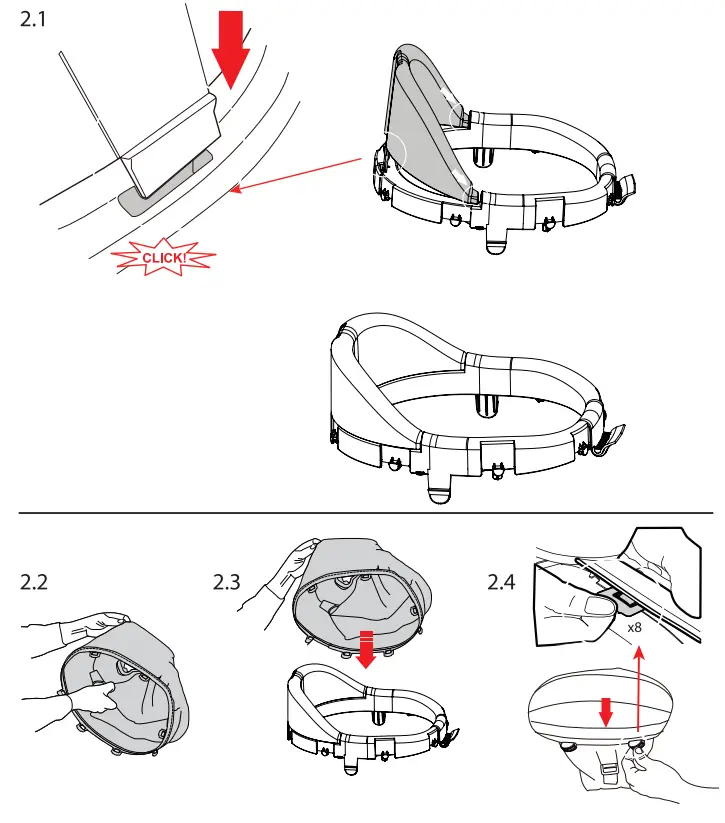 2.1

CLICK!

2.2

2.3

2.4

x8