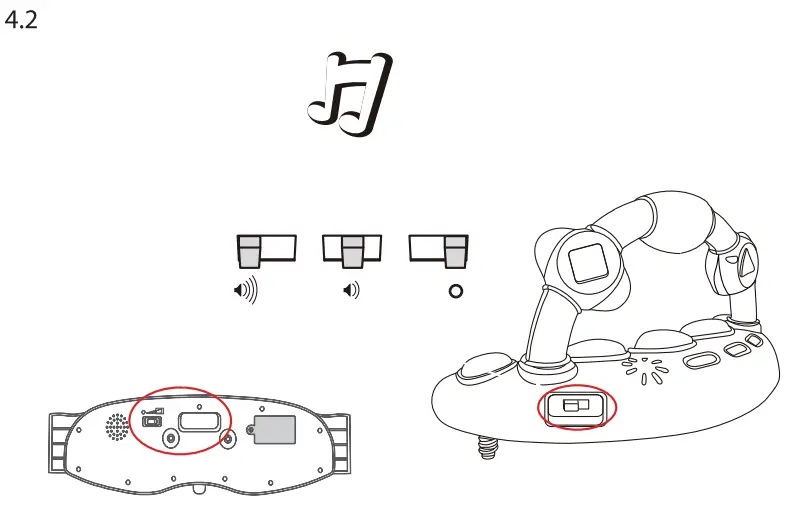 4.2