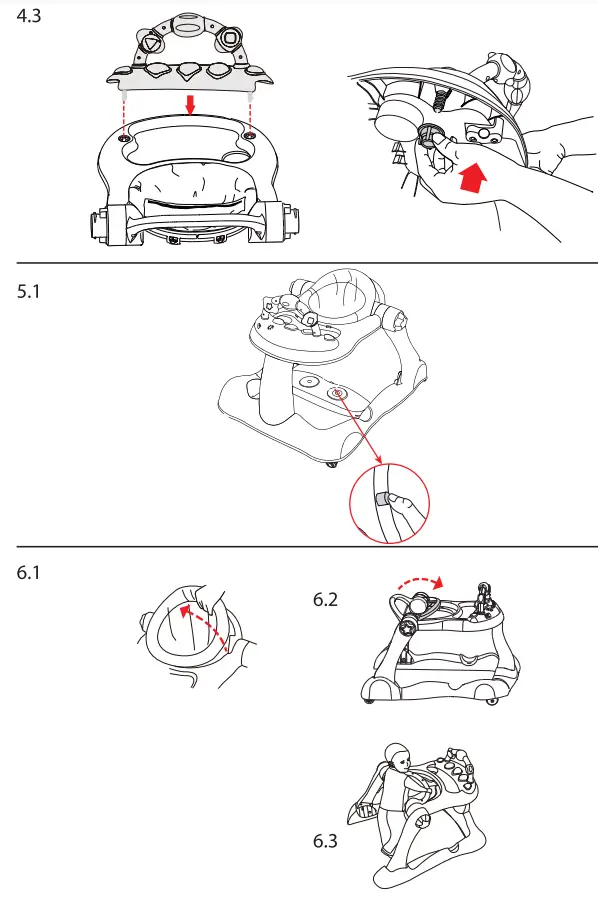 4.3

5.1

6.1

6.2

6.3