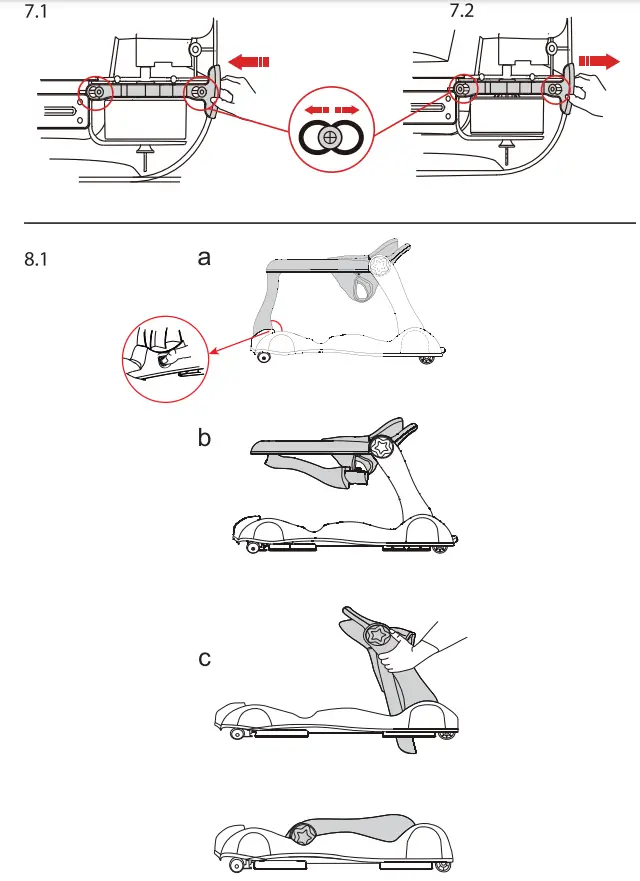 7.1

7.2

8.1

a

b

c