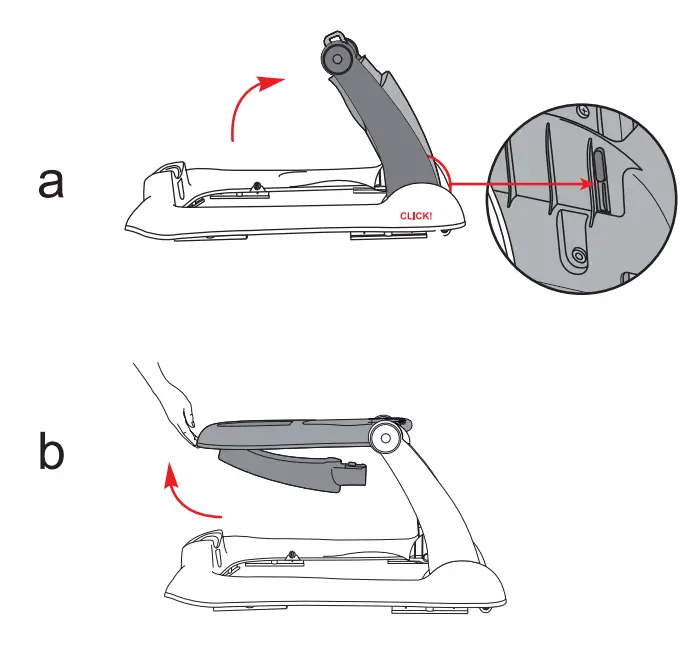 a

CLICK!

b