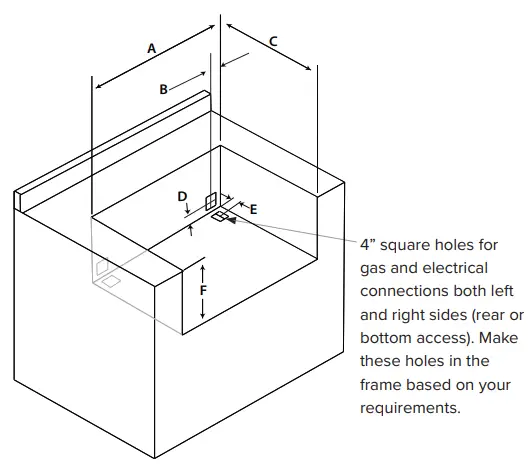 A

B

C

D

E

F

4” square holes for gas and electrical connections both left and right sides (rear or bottom access). Make these holes in the frame based on your requirements.