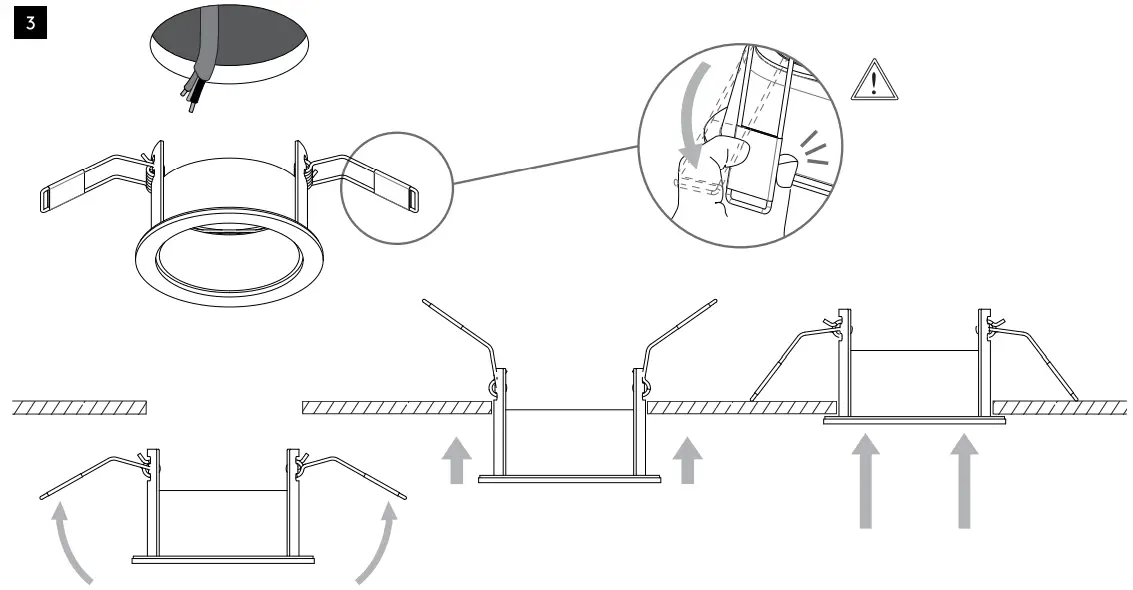 3