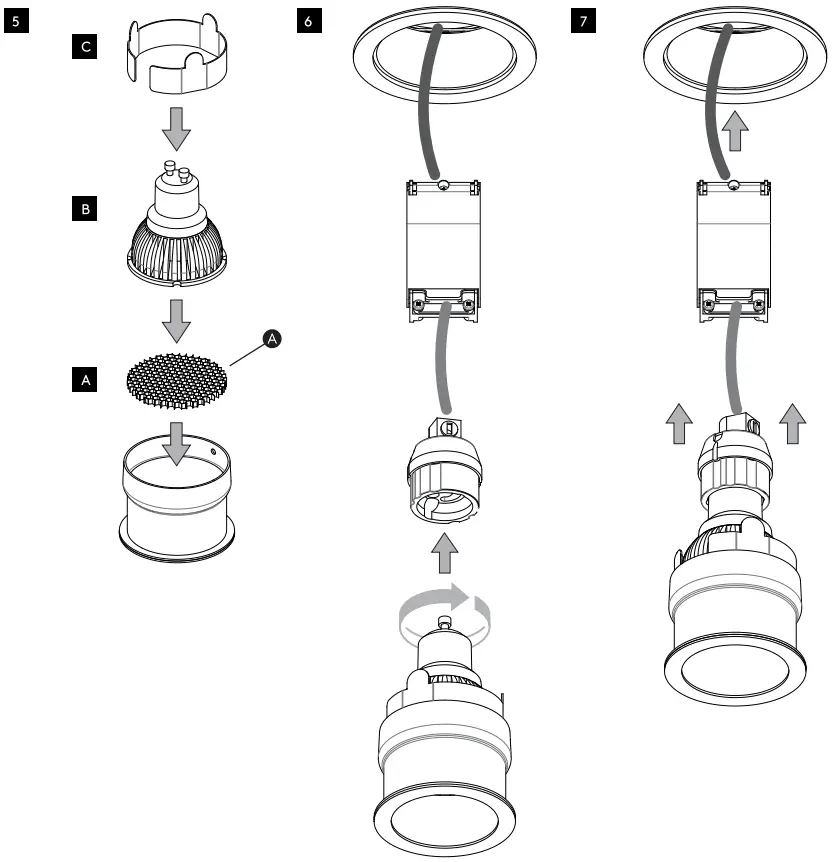 5

C

B

A

A

6

7