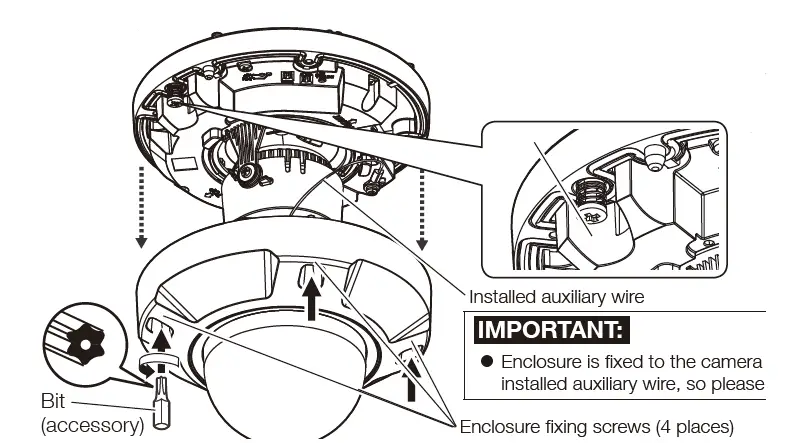 Installed auxiliary wire

IMPORTANT:

● Enclosure is fixed to the camera installed auxiliary wire, so please

Bit (accessory)

Enclosure fixing screws (4 places)