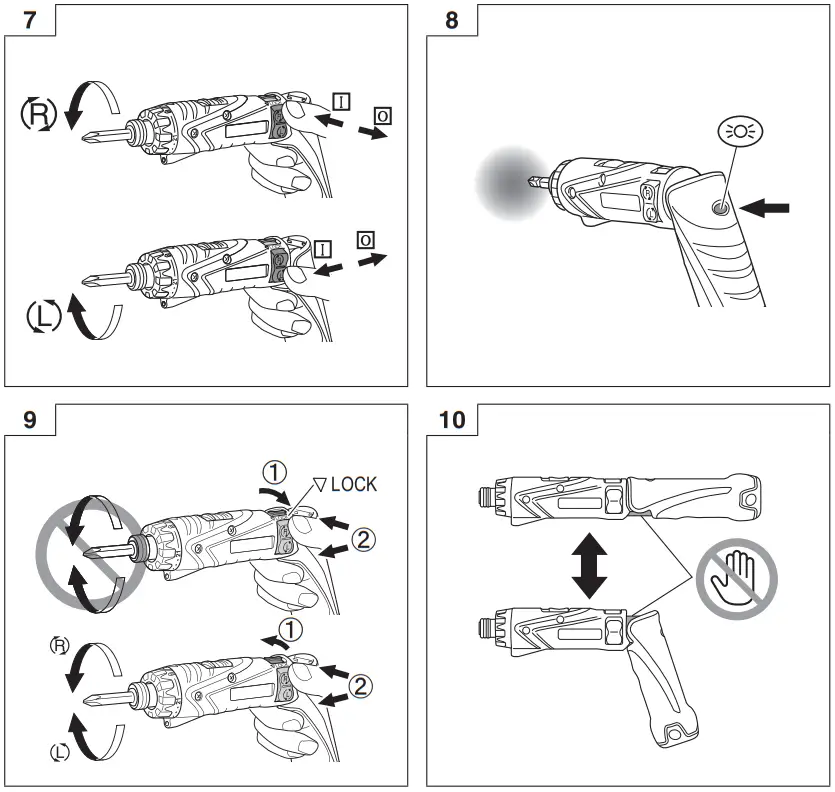 7

R

I

O

I

O

L

8

9

①

▽ LOCK

②

R

①

②

L

10