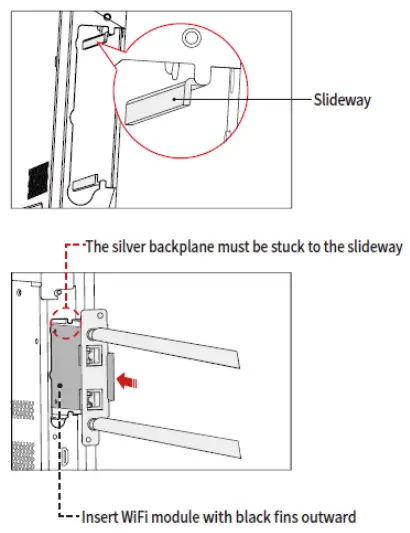 Slideway

The silver backplane must be stuck to the slideway

Insert WiFi module with black fins outward