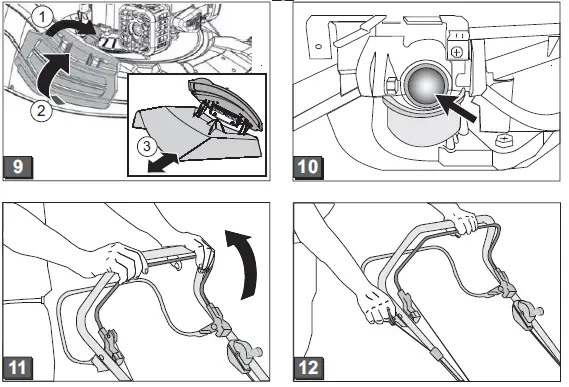 1
2
3
9
10
11
12