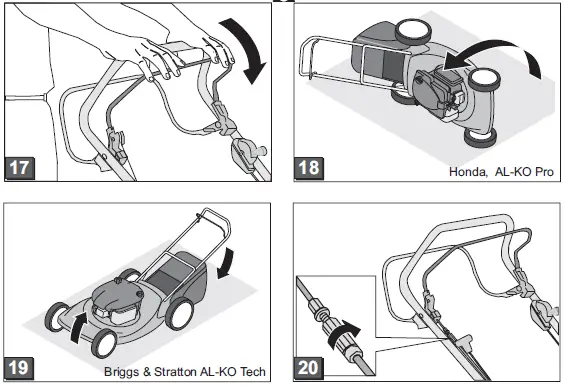 17

18

Honda, AL-KO Pro

19

Briggs & Stratton AL-KO Tech

20