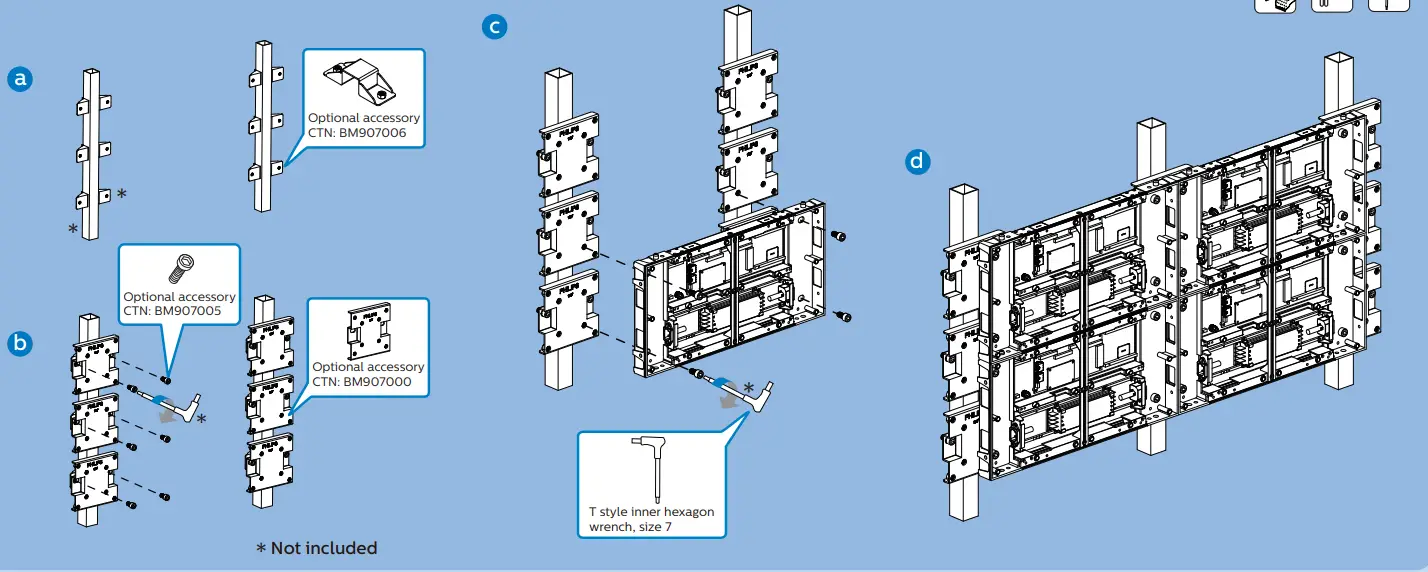 a

*

*

Optional accessory
CTN: BM907006

b

Optional accessory
CTN: BM907005

*

Optional accessory
CTN: BM907000

* Not included

c

*

T style inner hexagon wrench, size 7

d