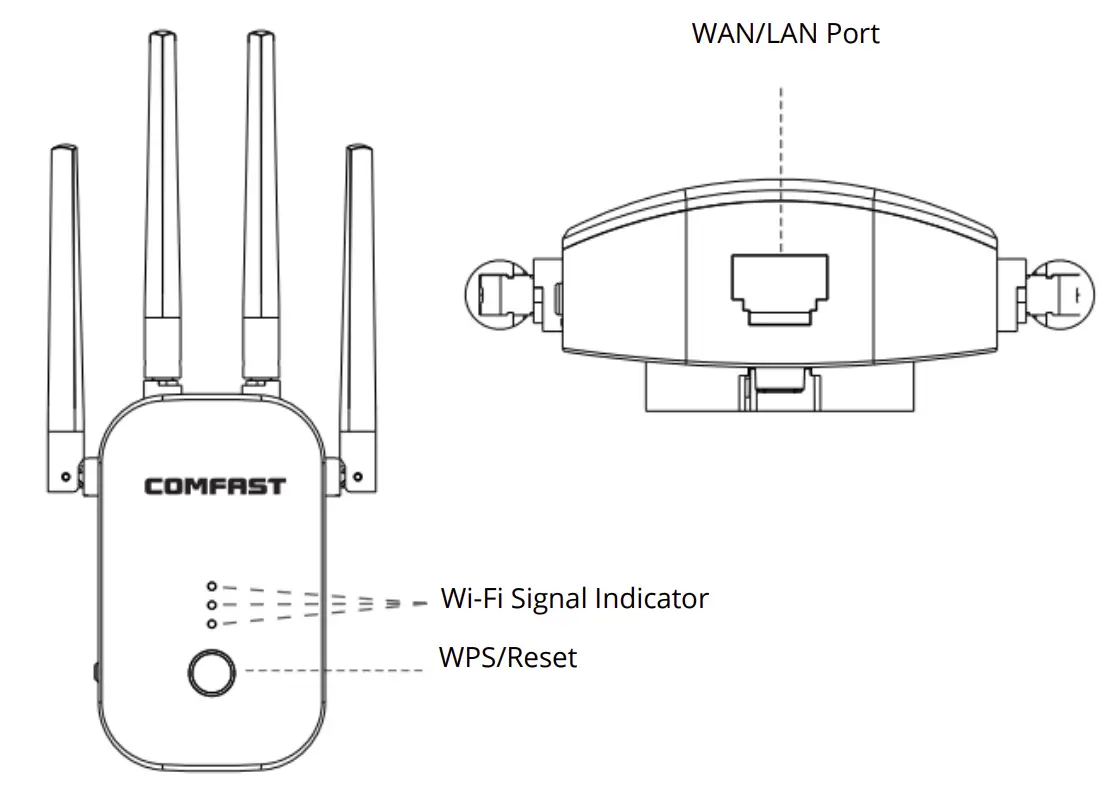 WAN/LAN Port

COMFAST

Wi-Fi Signal Indicator

WPS/Reset