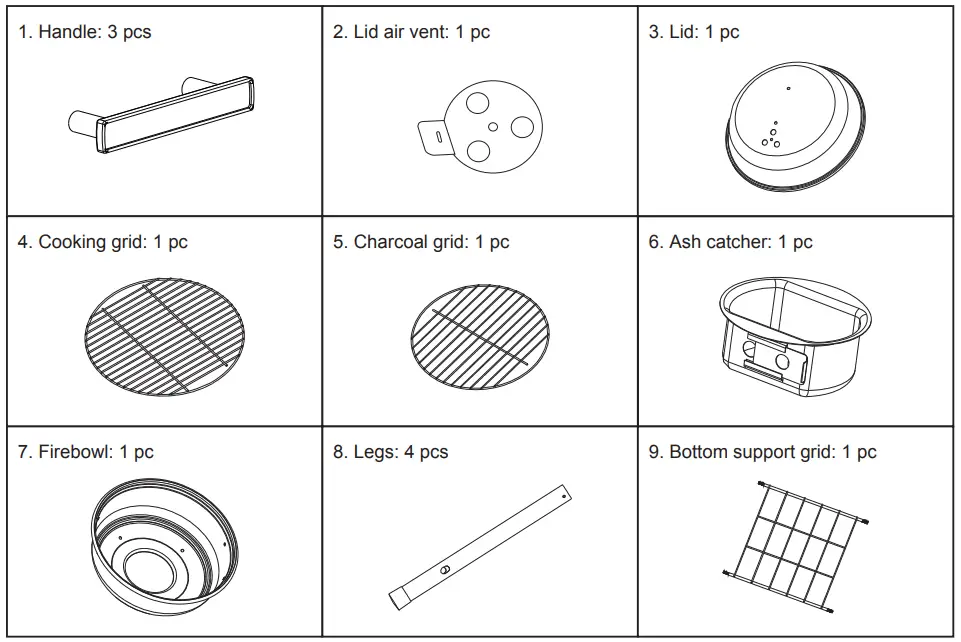 | 1. Handle: 3 pcs | 2. Lid air vent: 1 pc | 3. Lid: 1 pc |
|---|---|---|
| 4. Cooking grid: 1 pc | 5. Charcoal grid: 1 pc | 6. Ash catcher: 1 pc |
| 7. Firebowl: 1 pc | 8. Legs: 4 pcs | 9. Bottom support grid: 1 pc |