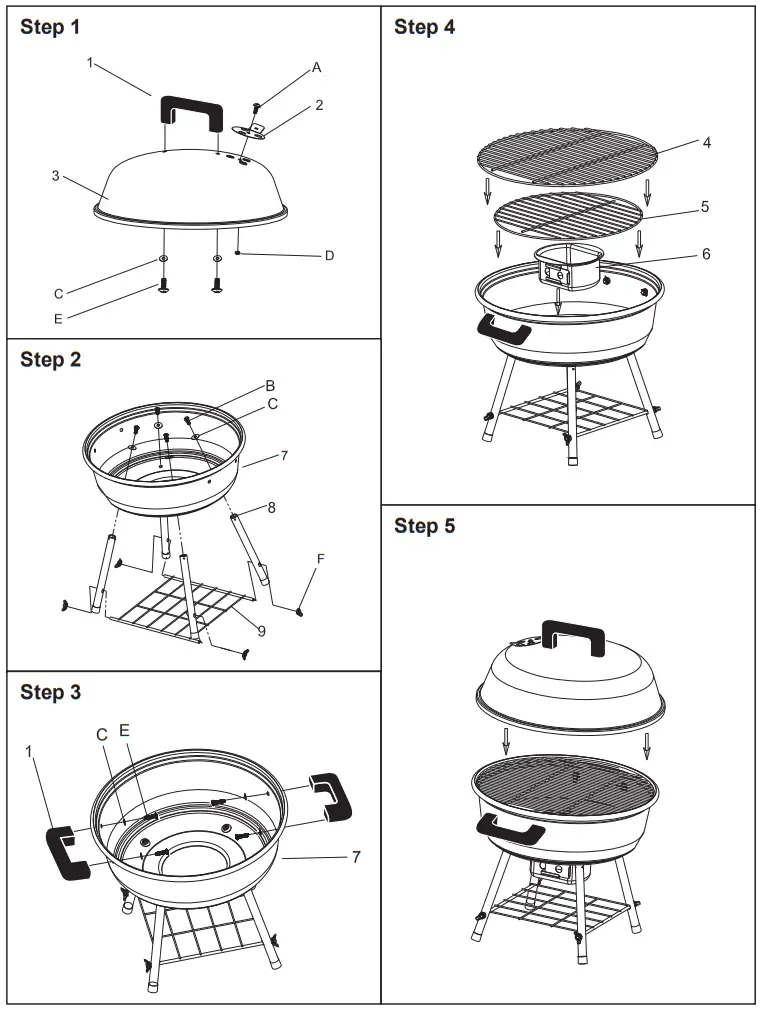 Step 1

1
A
2
3
D
C
E

Step 2

B
C
7
8
F
9

Step 3

C
E
1
7

Step 4

4
5
6

Step 5