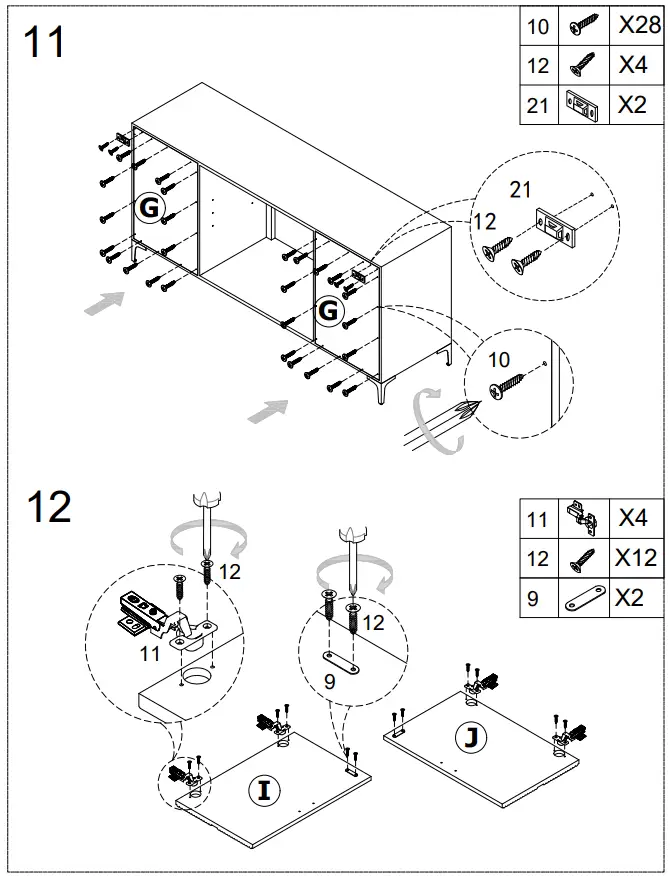 11

| 10 | | X28 |
|---|---|---|
| 12 | | X4 |
| 21 | | X2 |

G

G

21

12

10

12

| 11 | | X4 |
|---|---|---|
| 12 | | X12 |
| 9 | | X2 |

12

11

12

9

I

J