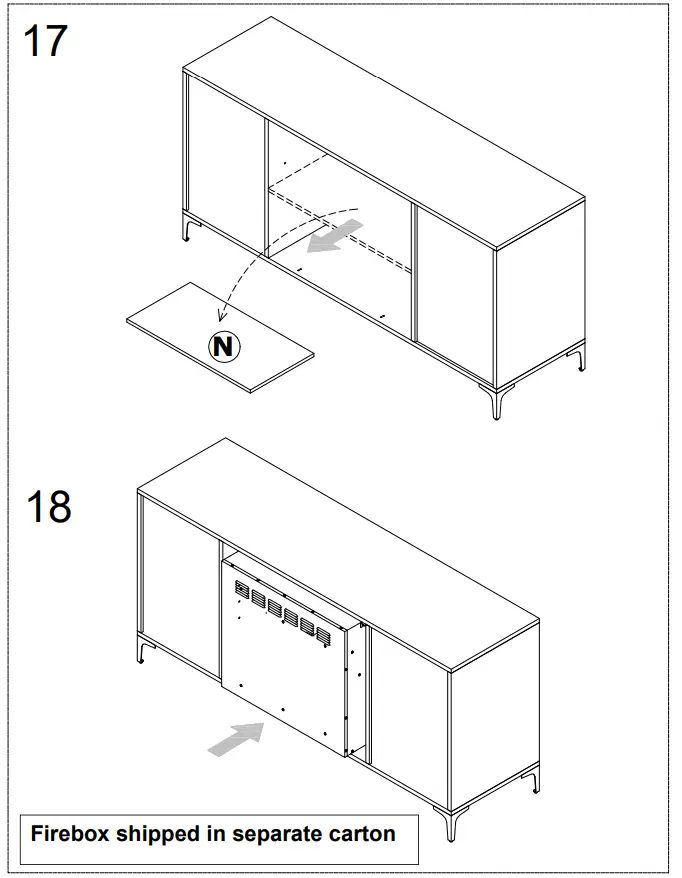 17

N

18

Firebox shipped in separate carton