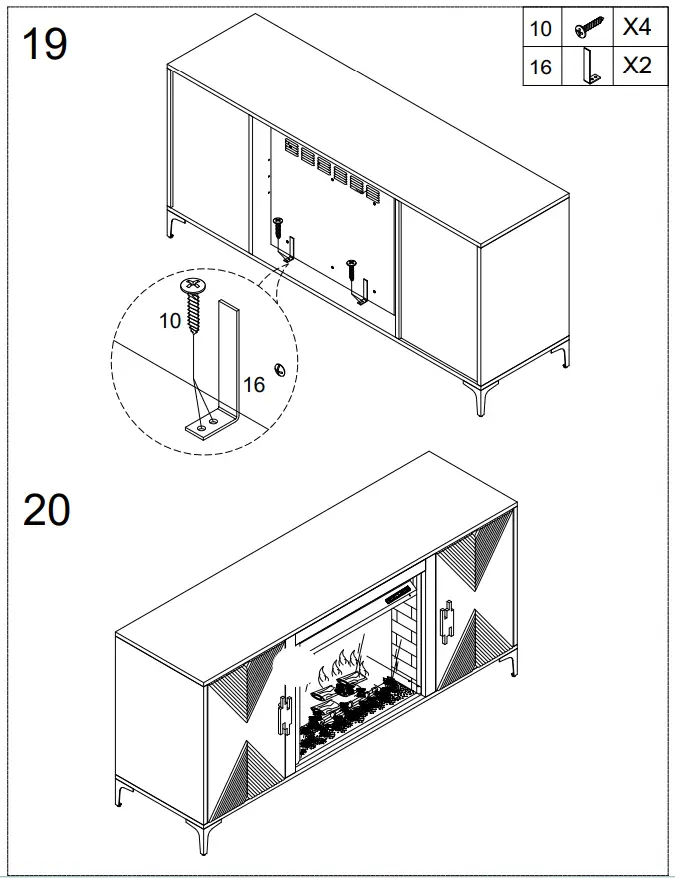 19

| 10 | | X4 |
|---|---|---|
| 16 | | X2 |

10

16

20