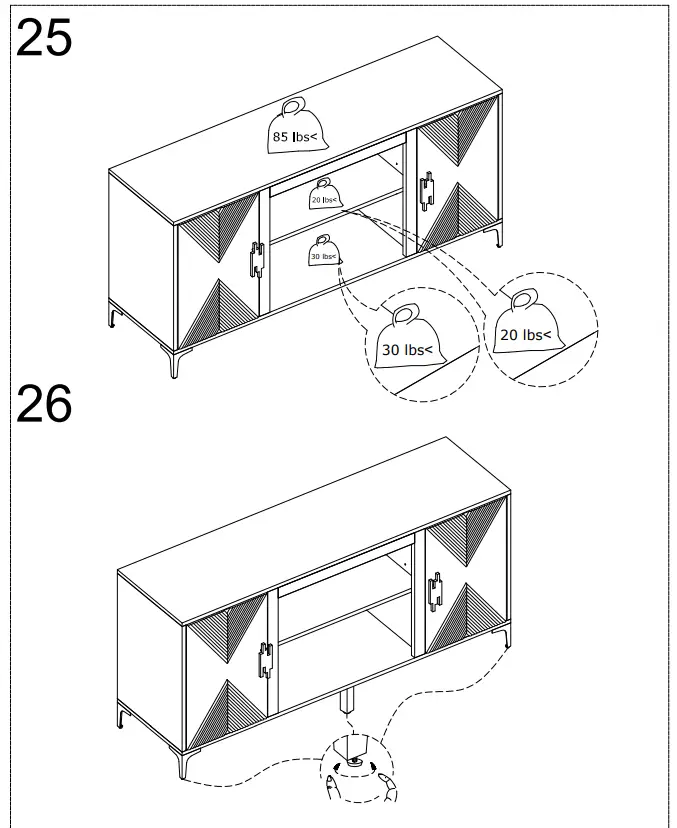 25

85 lbs<

20 lbs<

30 lbs<

30 lbs<

20 lbs<

26