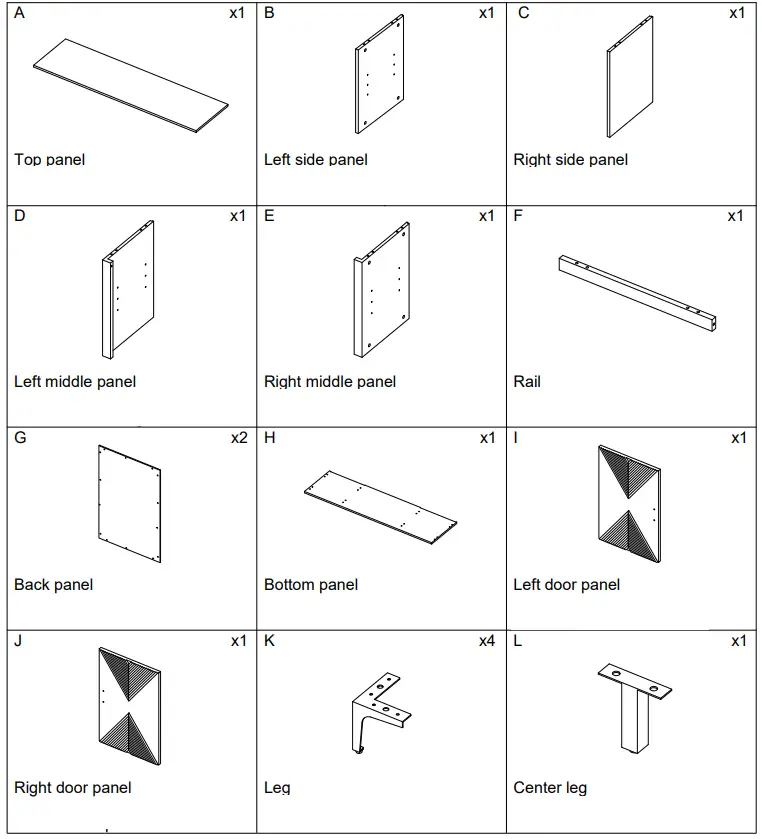 | A x1 Top panel | B x1 Left side panel | C x1 Right side panel |
|---|---|---|
| D x1 Left middle panel | E x1 Right middle panel | F x1 Rail |
| G x2 Back panel | H x1 Bottom panel | I x1 Left door panel |
| J x1 Right door panel | K x4 Leg | L x1 Center leg |