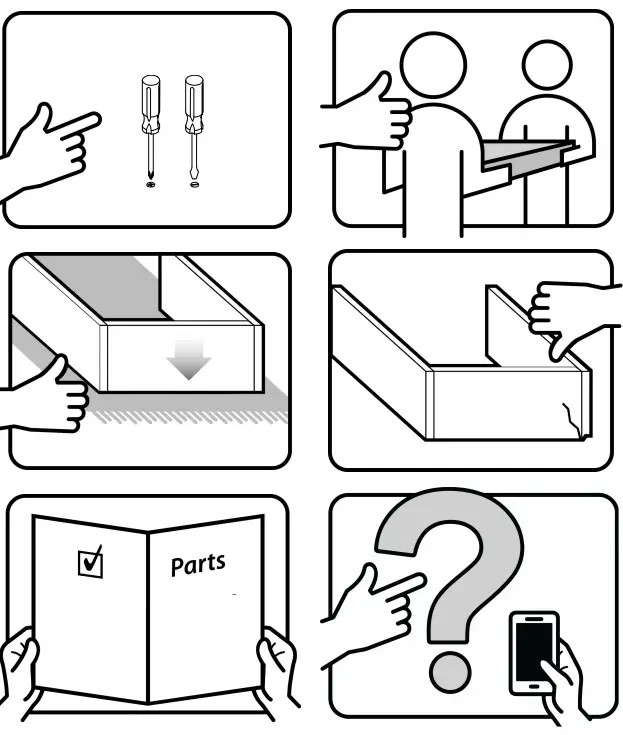 Parts