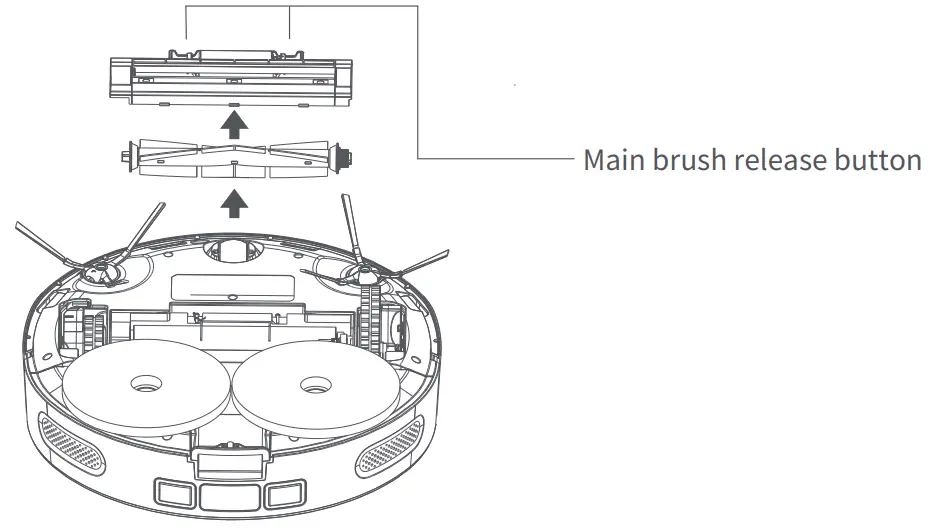 Main brush release button