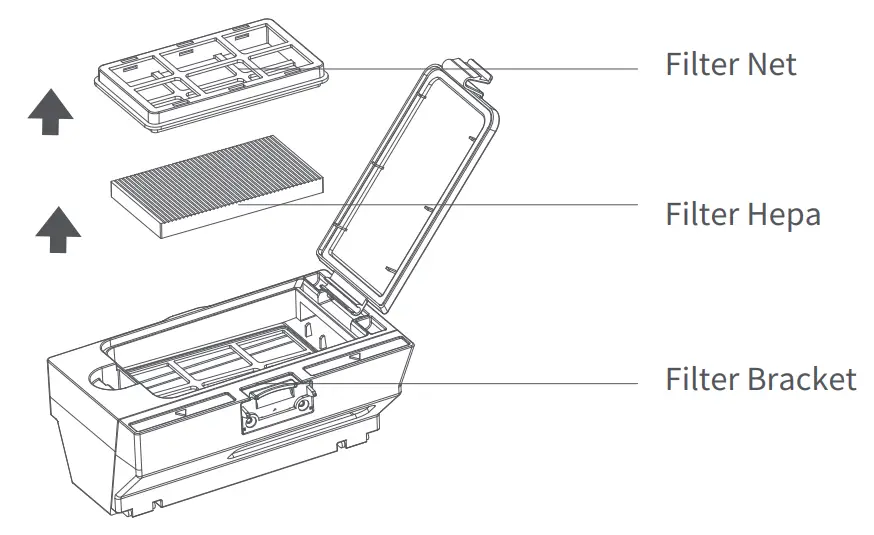 Filter Net

Filter Hepa

Filter Bracket