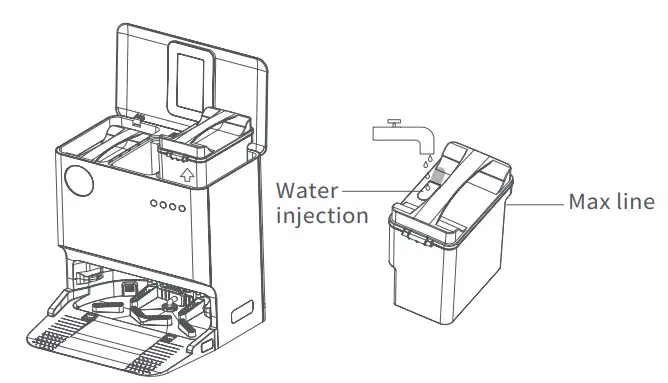 Water injection

Max line