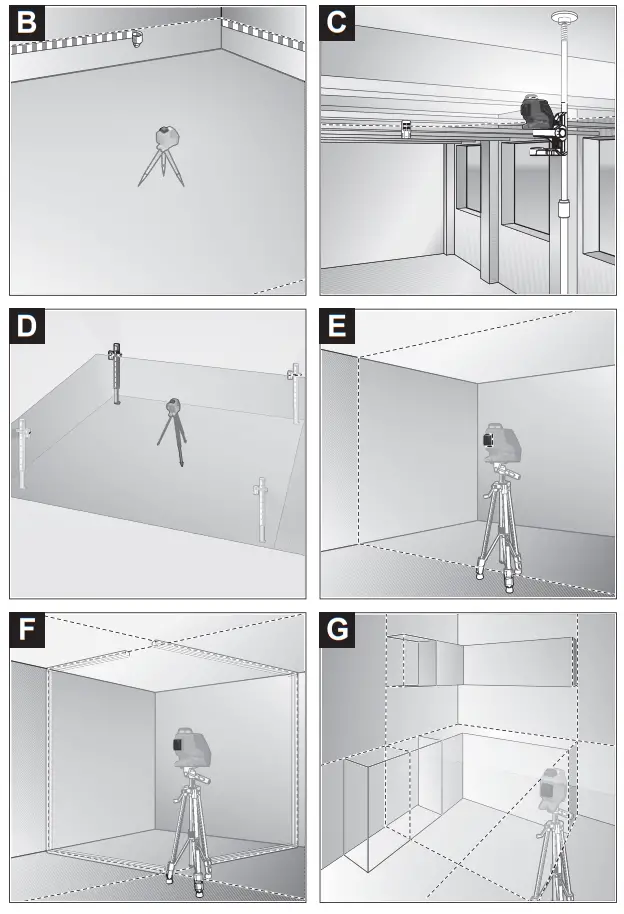 B

C

D

E

F

G